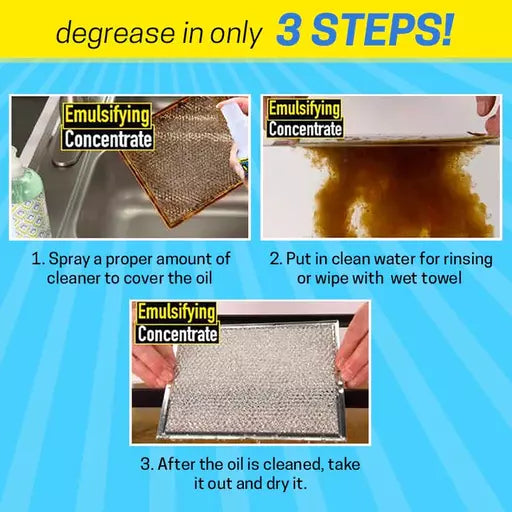 degrease in only 3 STEPS!

Emulsifying Concentrate

1. Spray a proper amount of cleaner to cover the oil

Emulsifying Concentrate

2. Put in clean water for rinsing or wipe with wet towel

Emulsifying Concentrate

3. After the oil is cleaned, take it out and dry it.